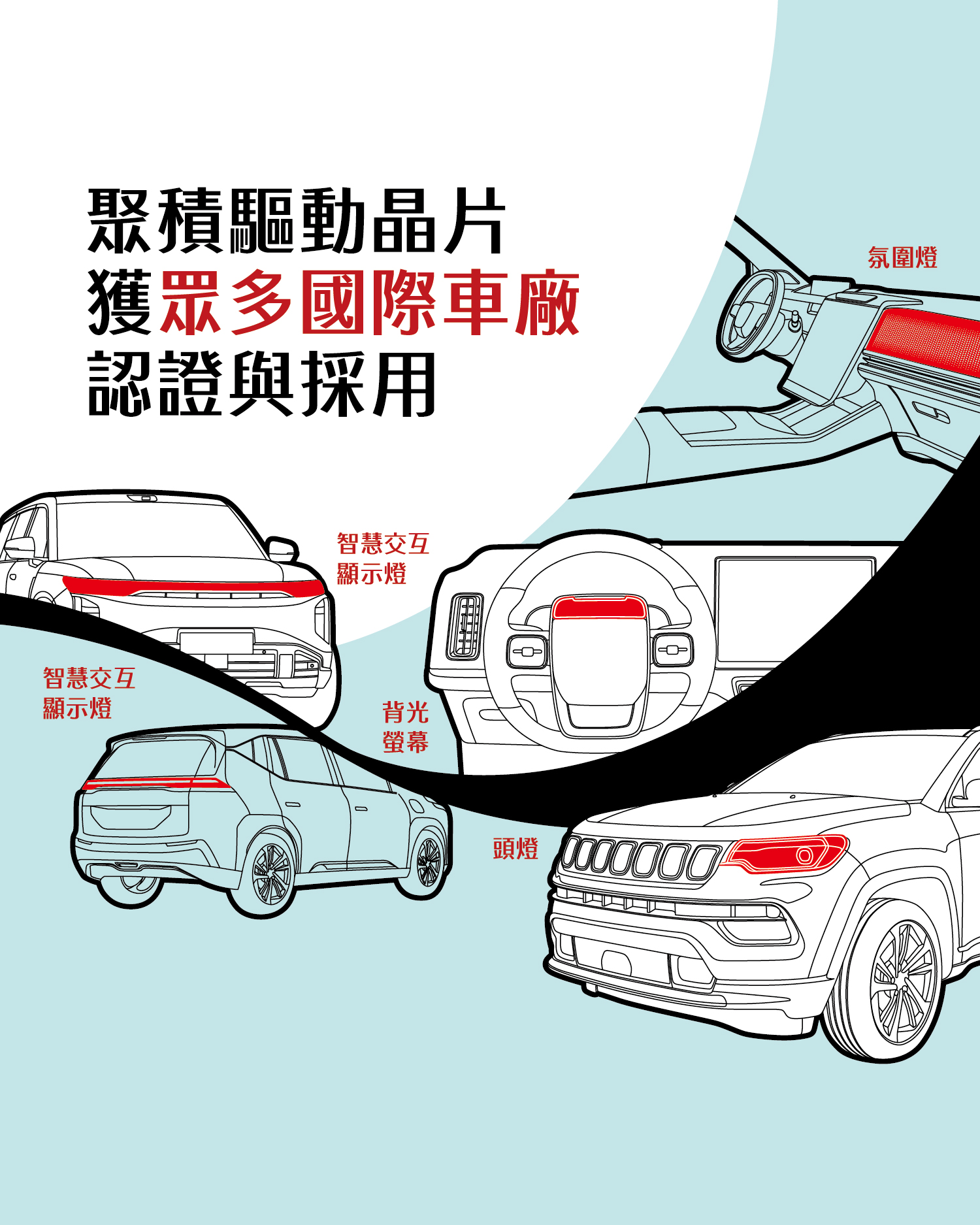 聚積驅動晶片
獲眾多國際車廠
認證與採用

氛圍燈

智慧交互
顯示燈

智慧交互
顯示燈

背光
螢幕

頭燈